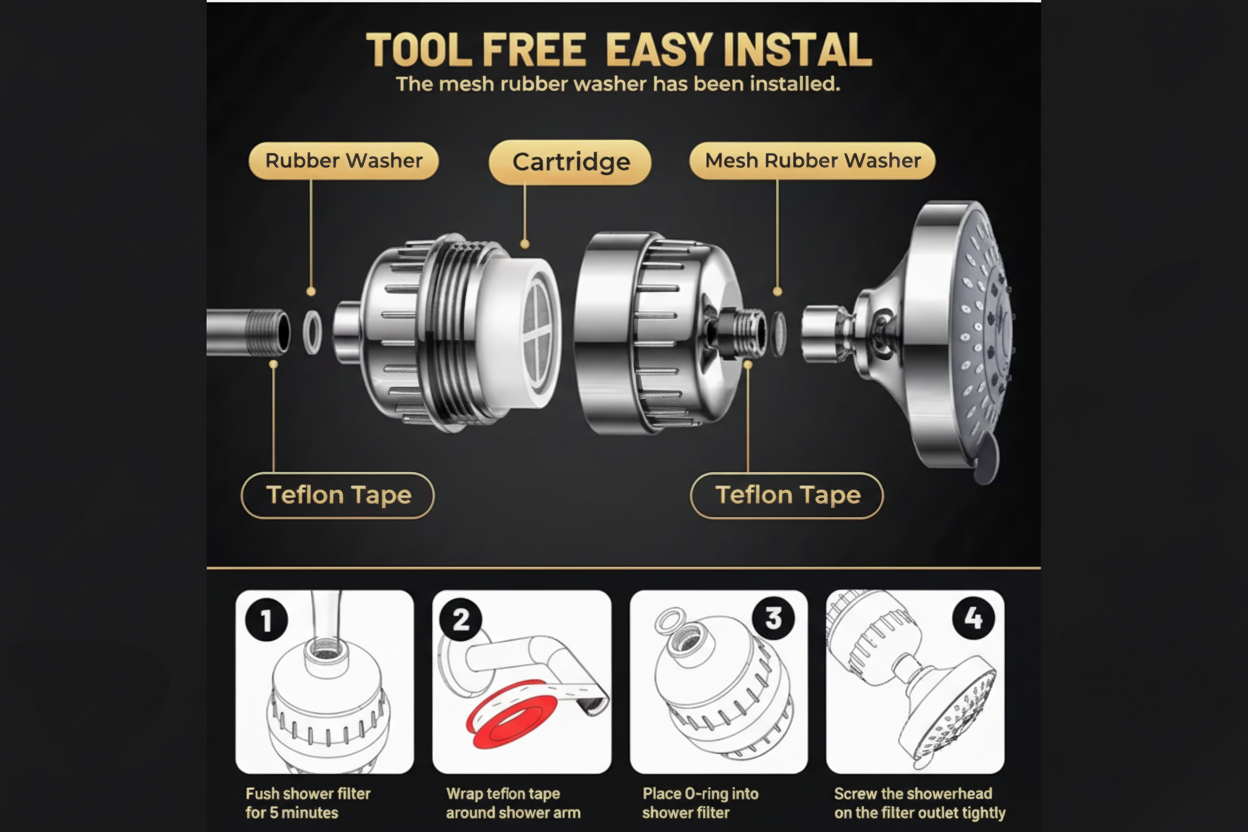 TOOL FREE EASY INSTAL
The mesh rubber washer has been installed.

Rubber Washer
Cartridge
Mesh Rubber Washer

Teflon Tape
Teflon Tape

1
Fush shower filter for 5 minutes

2
Wrap teflon tape around shower arm

3
Place O-ring into shower filter

4
Screw the showerhead on the filter outlet tightly