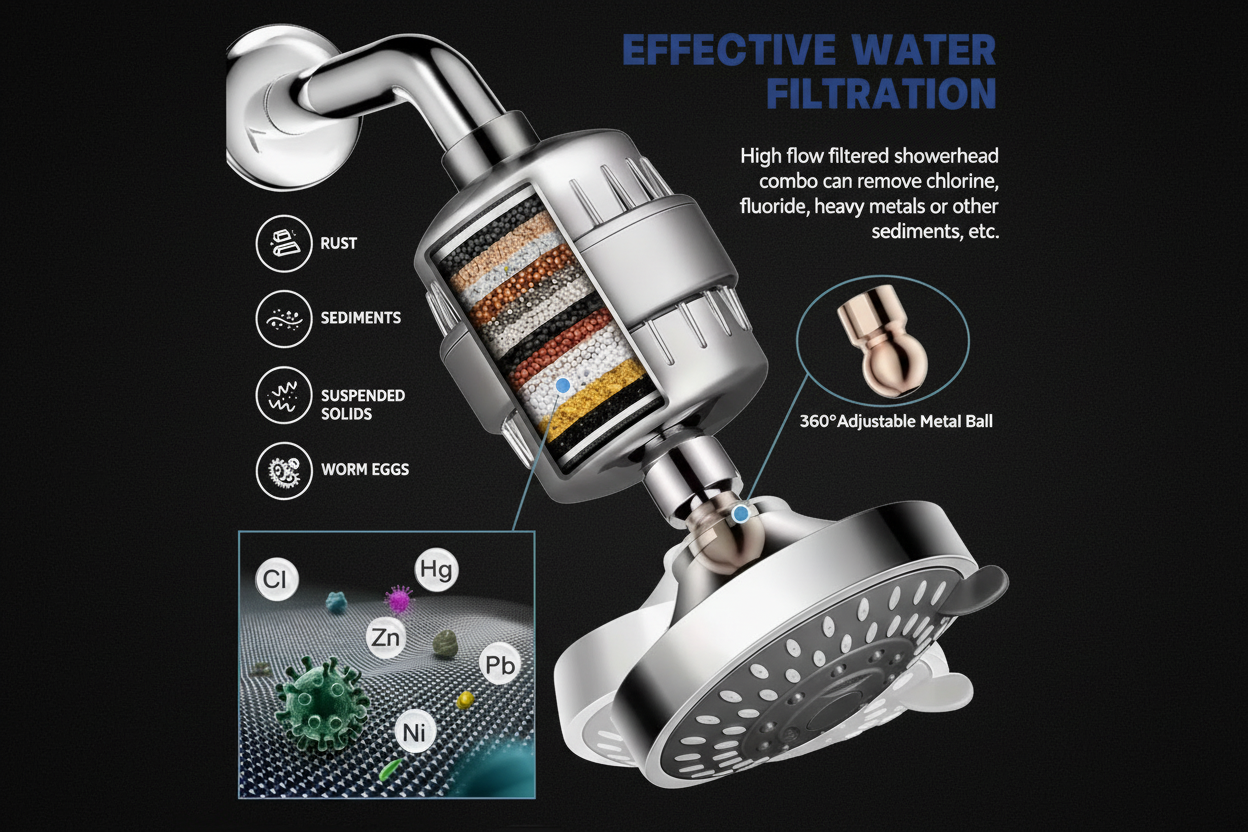 EFFECTIVE WATER FILTRATION

High flow filtered showerhead combo can remove chlorine, fluoride, heavy metals or other sediments, etc.

RUST

SEDIMENTS

SUSPENDED SOLIDS

WORM EGGS

360°Adjustable Metal Ball

Cl

Hg

Zn

Pb

Ni